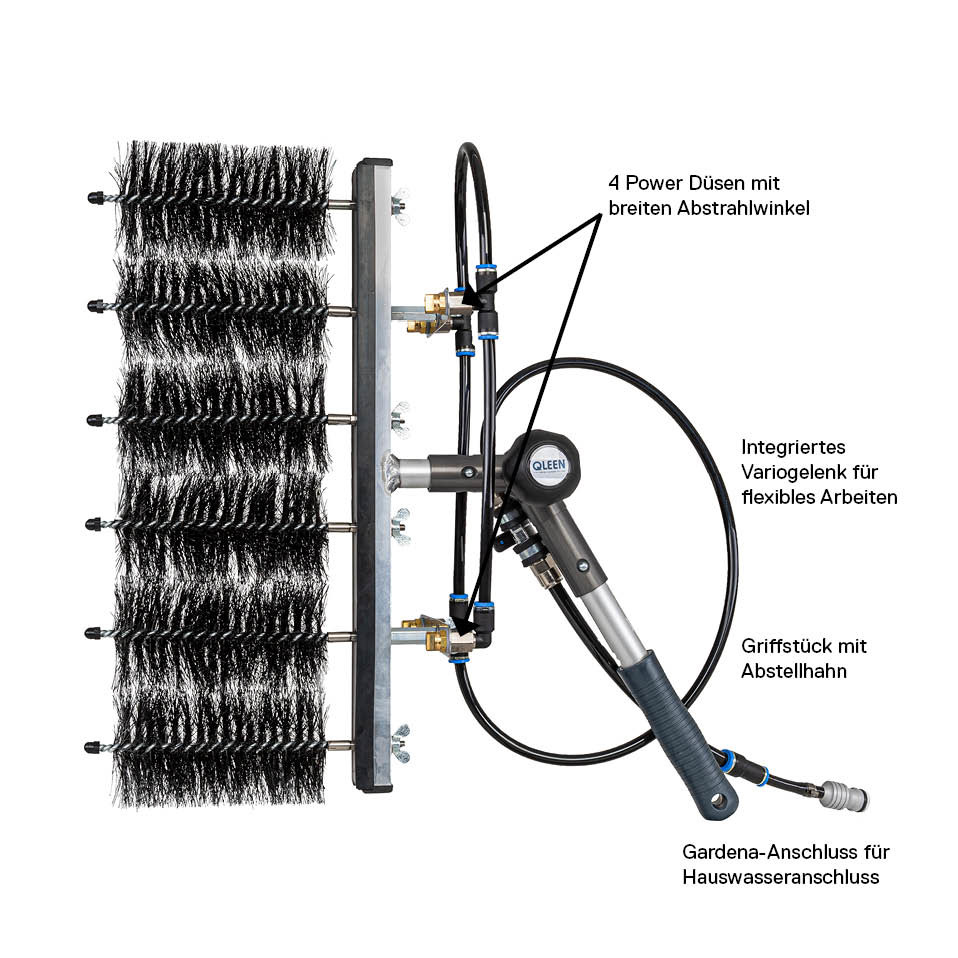 4 Power Düsen mit breiten Abstrahlwinkel

QLEEN

Integriertes Variogelenk für flexibles Arbeiten

Griffstück mit Abstellhahn

Gardena-Anschluss für Hauswasseranschluss